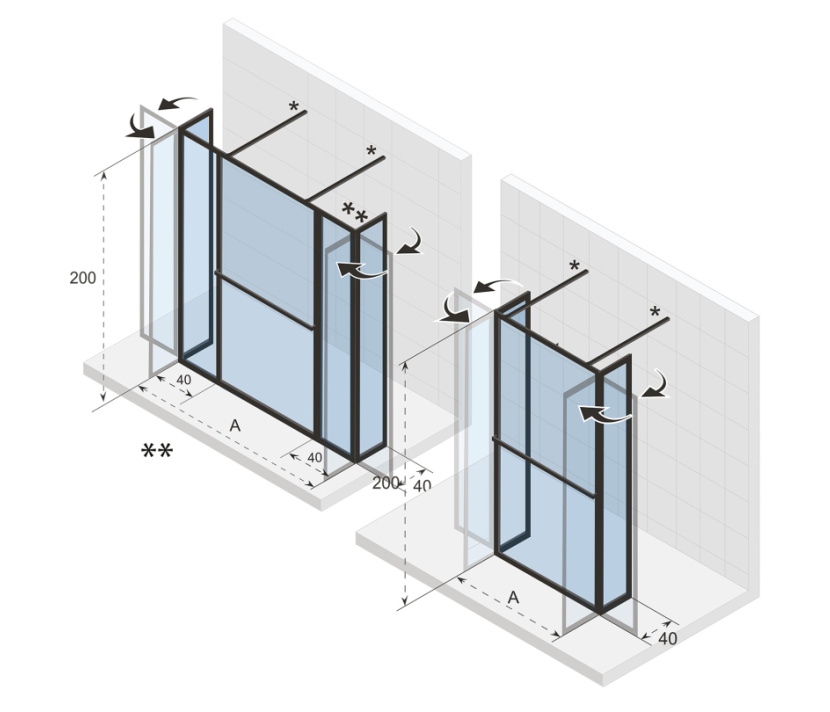 *
*
**
200
40
A
40
**
200
40
*
*
A
40